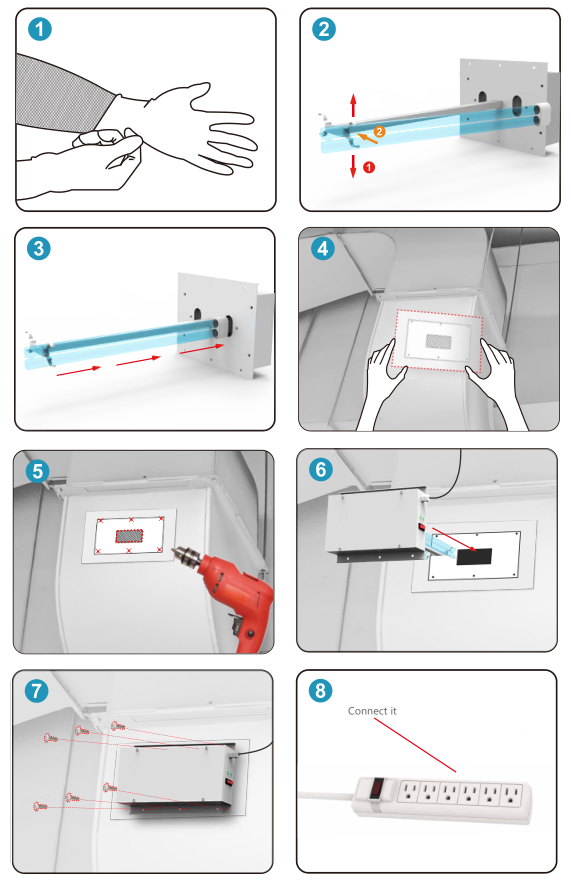 1

2

2

1

3

4

5

6

7

8

Connect it