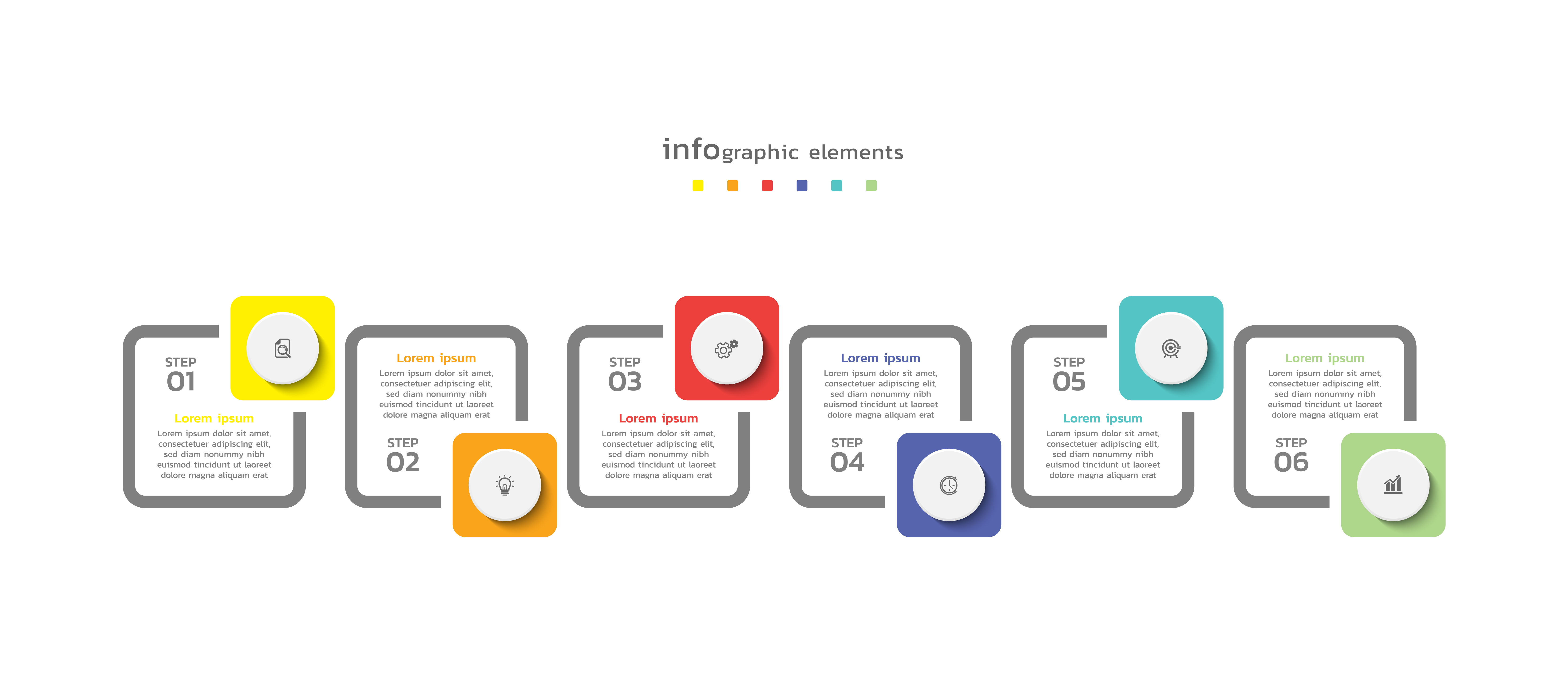 infographic elements

STEP
01

Lorem ipsum
Lorem ipsum dolor sit amet, consectetuer adipiscing elit, sed diam nonummy nibh euismod tincidunt ut laoreet dolore magna aliquam erat

Lorem ipsum
Lorem ipsum dolor sit amet, consectetuer adipiscing elit, sed diam nonummy nibh euismod tincidunt ut laoreet dolore magna aliquam erat

STEP
02

STEP
03

Lorem ipsum
Lorem ipsum dolor sit amet, consectetuer adipiscing elit, sed diam nonummy nibh euismod tincidunt ut laoreet dolore magna aliquam erat

Lorem ipsum
Lorem ipsum dolor sit amet, consectetuer adipiscing elit, sed diam nonummy nibh euismod tincidunt ut laoreet dolore magna aliquam erat

STEP
04

STEP
05

Lorem ipsum
Lorem ipsum dolor sit amet, consectetuer adipiscing elit, sed diam nonummy nibh euismod tincidunt ut laoreet dolore magna aliquam erat

Lorem ipsum
Lorem ipsum dolor sit amet, consectetuer adipiscing elit, sed diam nonummy nibh euismod tincidunt ut laoreet dolore magna aliquam erat

STEP
06