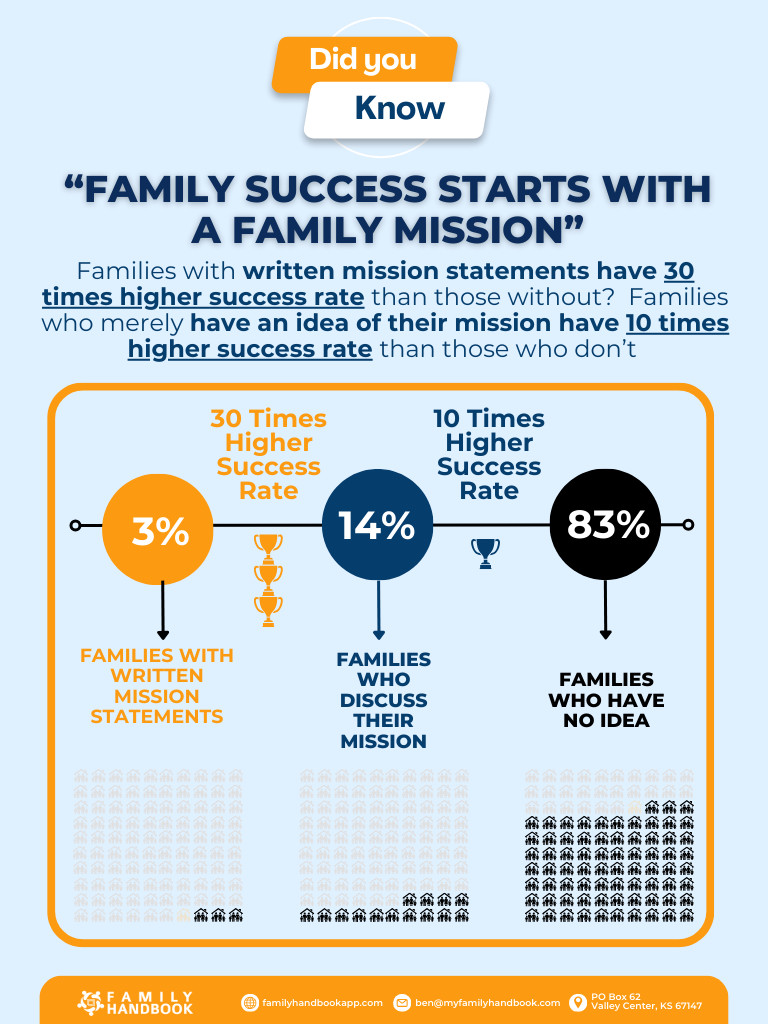 Did you
Know

“FAMILY SUCCESS STARTS WITH A FAMILY MISSION”

Families with written mission statements have 30 times higher success rate than those without? Families who merely have an idea of their mission have 10 times higher success rate than those who don’t

30 Times Higher Success Rate

10 Times Higher Success Rate

3%

14%

83%

FAMILIES WITH WRITTEN MISSION STATEMENTS

FAMILIES WHO DISCUSS THEIR MISSION

FAMILIES WHO HAVE NO IDEA

FAMILY HANDBOOK

familyhandbookapp.com

ben@myfamilyhandbook.com

PO Box 62
Valley Center, KS 67147