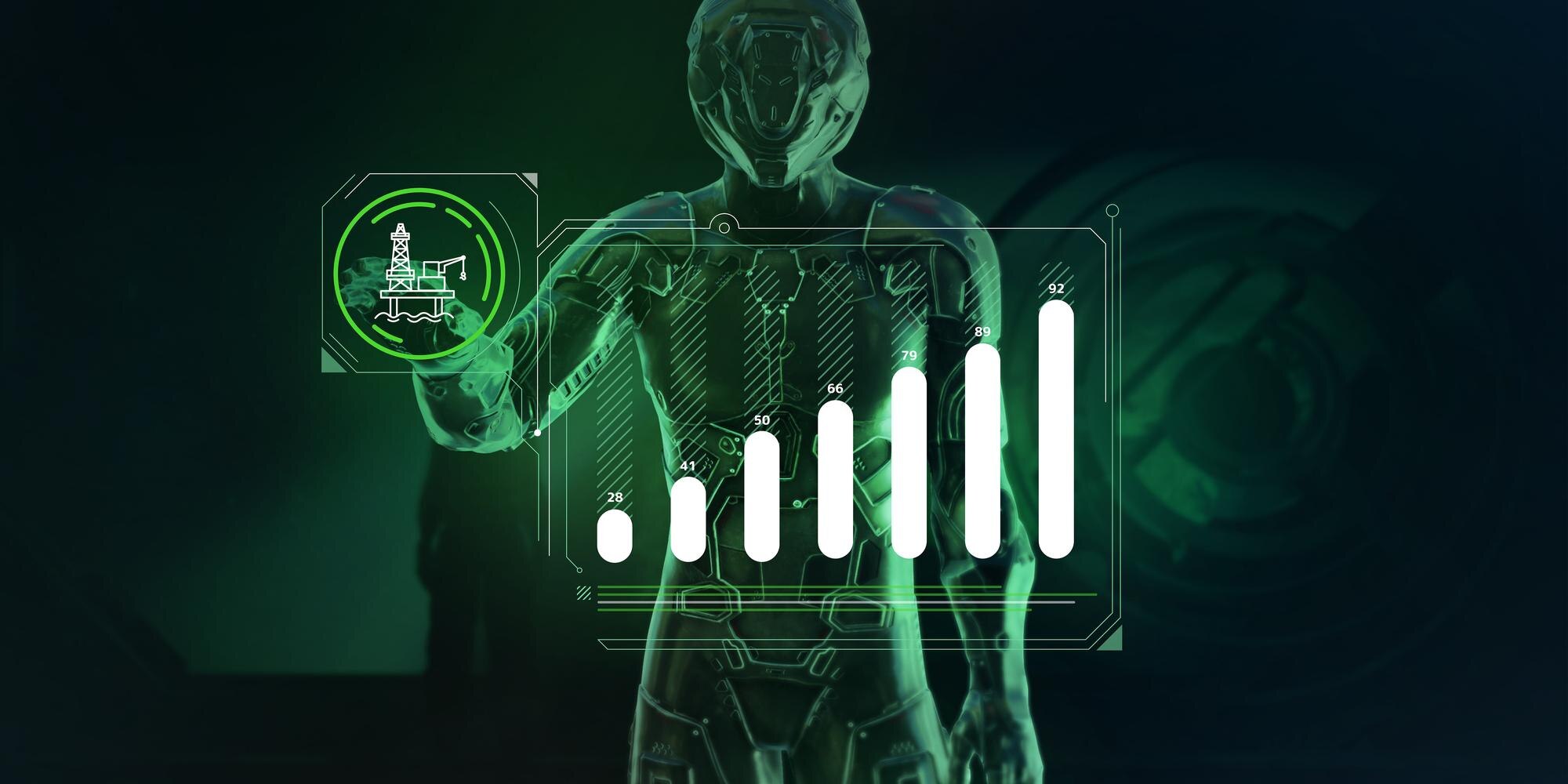 28
41
50
66
79
89
92