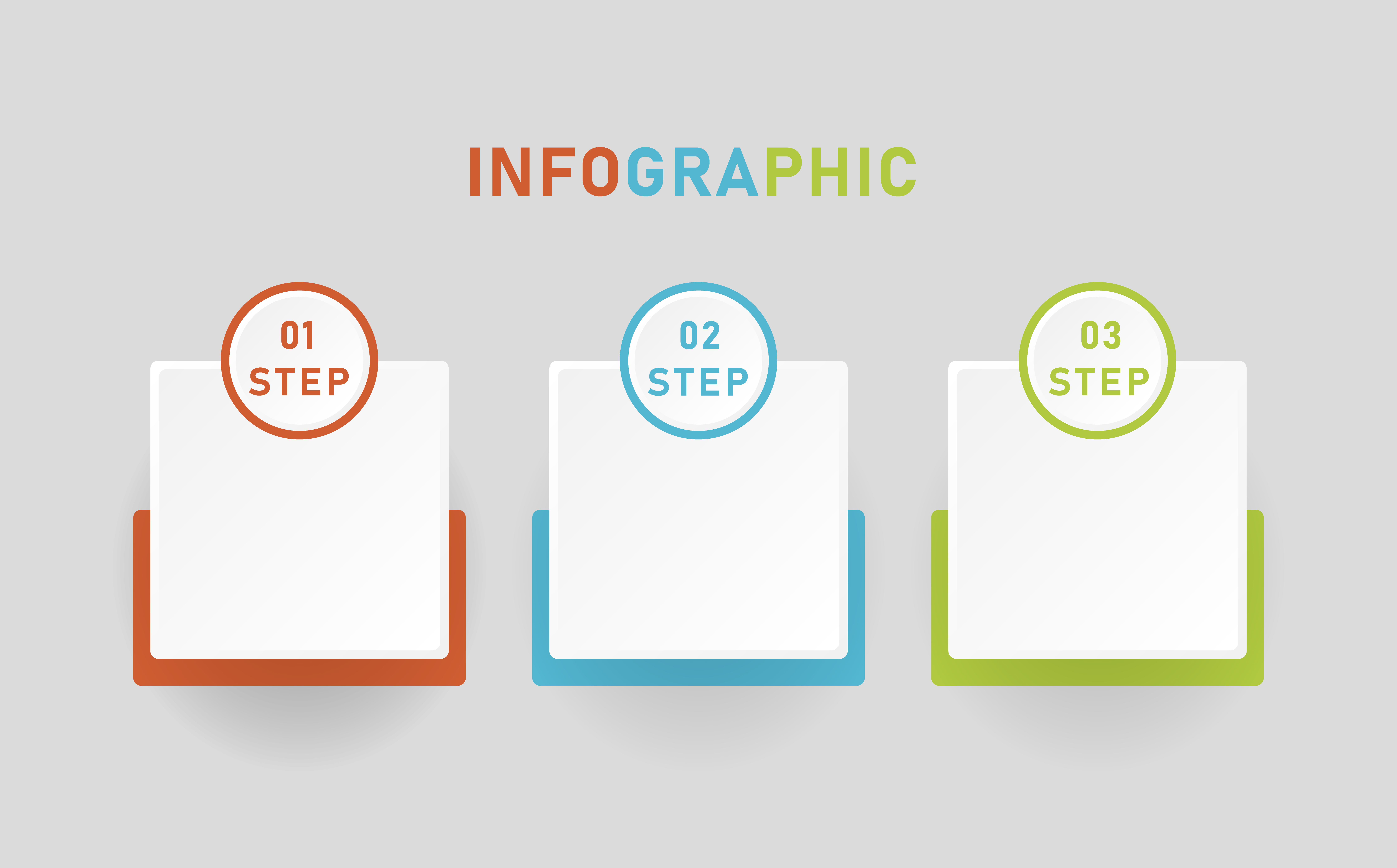 INFOGRAPHIC

01
STEP

02
STEP

03
STEP