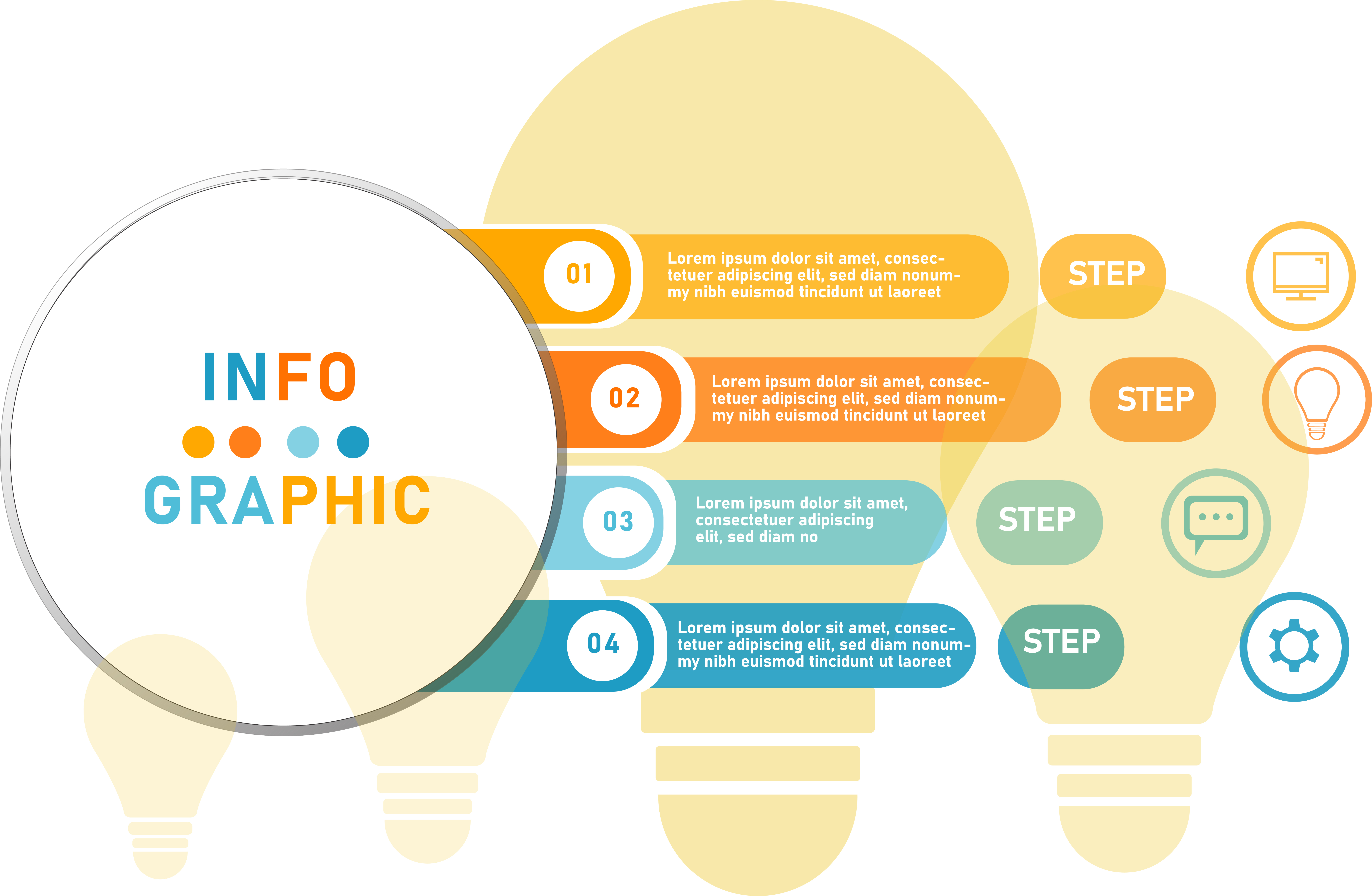 INFO
GRAPHIC

01
Lorem ipsum dolor sit amet, consectetuer adipiscing elit, sed diam nonummy nibh euismod tincidunt ut laoreet
STEP

02
Lorem ipsum dolor sit amet, consectetuer adipiscing elit, sed diam nonummy nibh euismod tincidunt ut laoreet
STEP

03
Lorem ipsum dolor sit amet, consectetuer adipiscing elit, sed diam no
STEP

04
Lorem ipsum dolor sit amet, consectetuer adipiscing elit, sed diam nonummy nibh euismod tincidunt ut laoreet
STEP