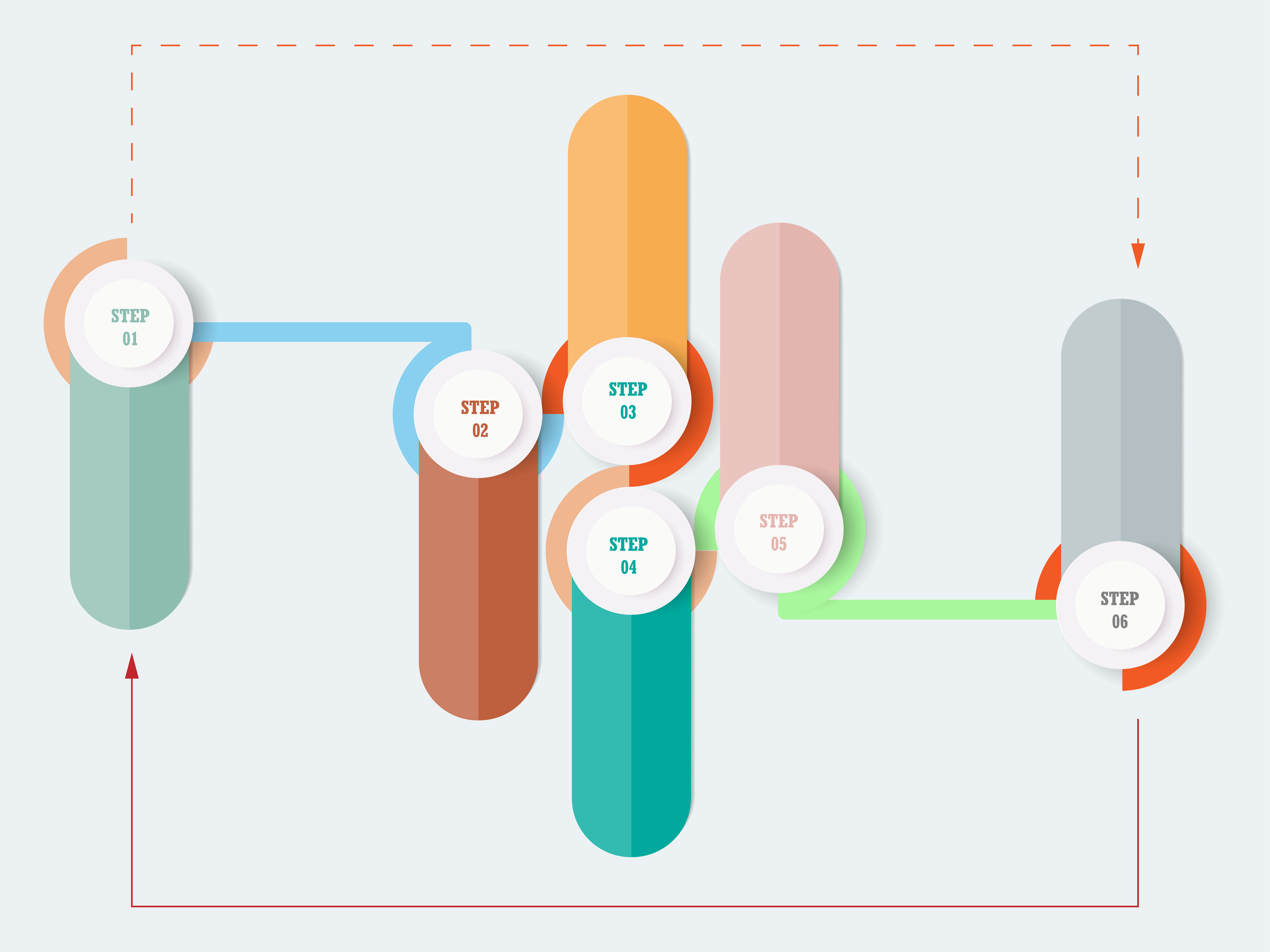 STEP 01

STEP 02

STEP 03

STEP 04

STEP 05

STEP 06